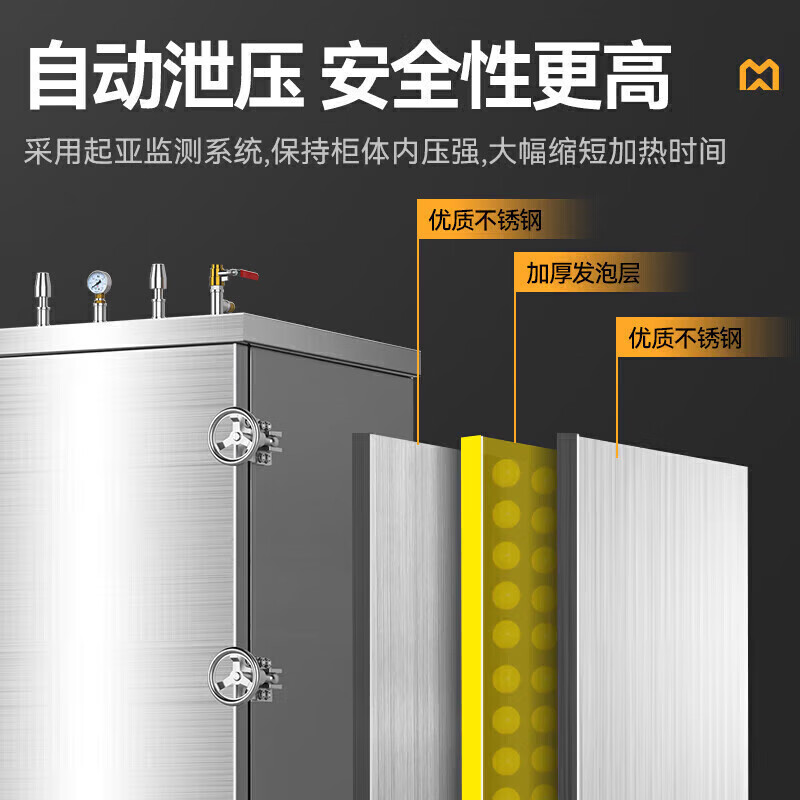 自动泄压 安全性更高

采用起亚监测系统,保持柜体内压强,大幅缩短加热时间

优质不锈钢

加厚发泡层

优质不锈钢