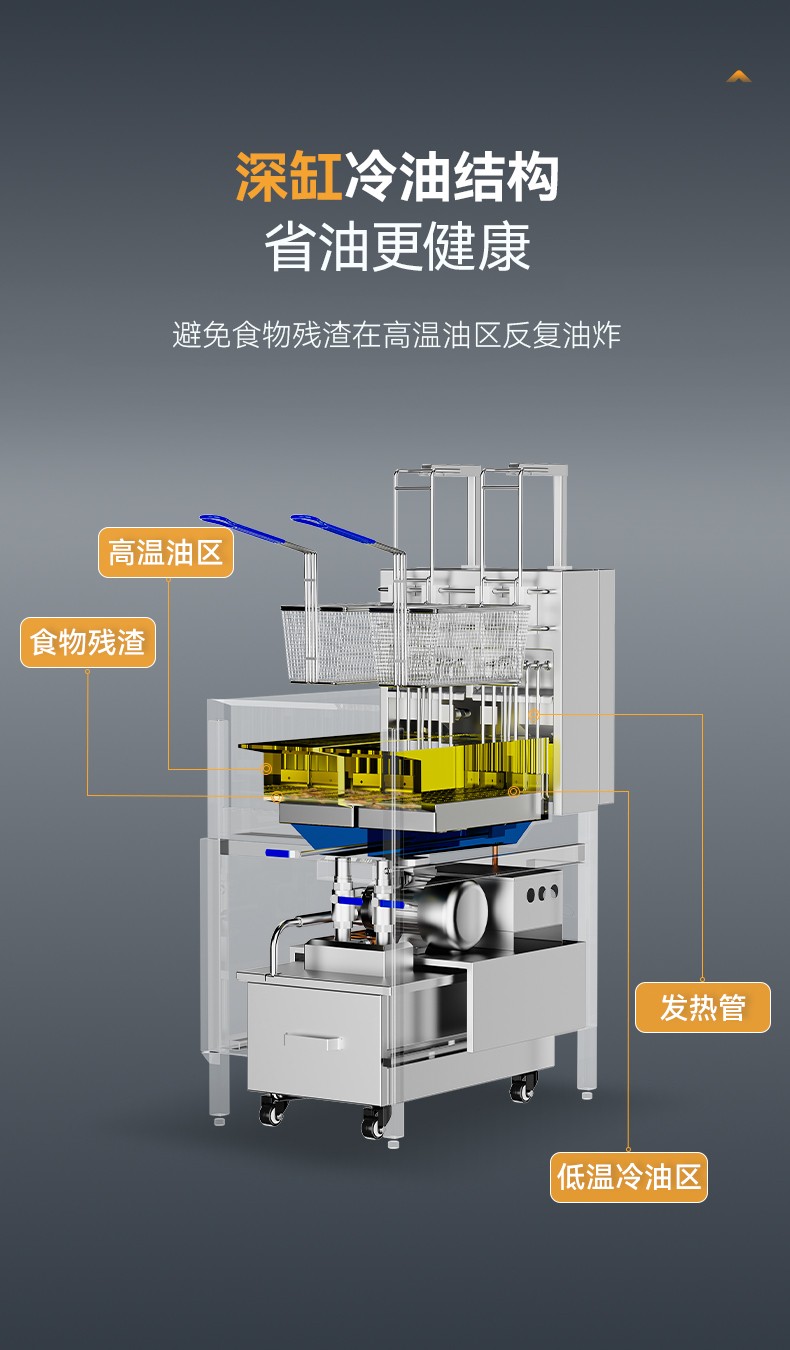 深缸冷油结构
省油更健康

避免食物残渣在高温油区反复油炸

高温油区

食物残渣

发热管

低温冷油区