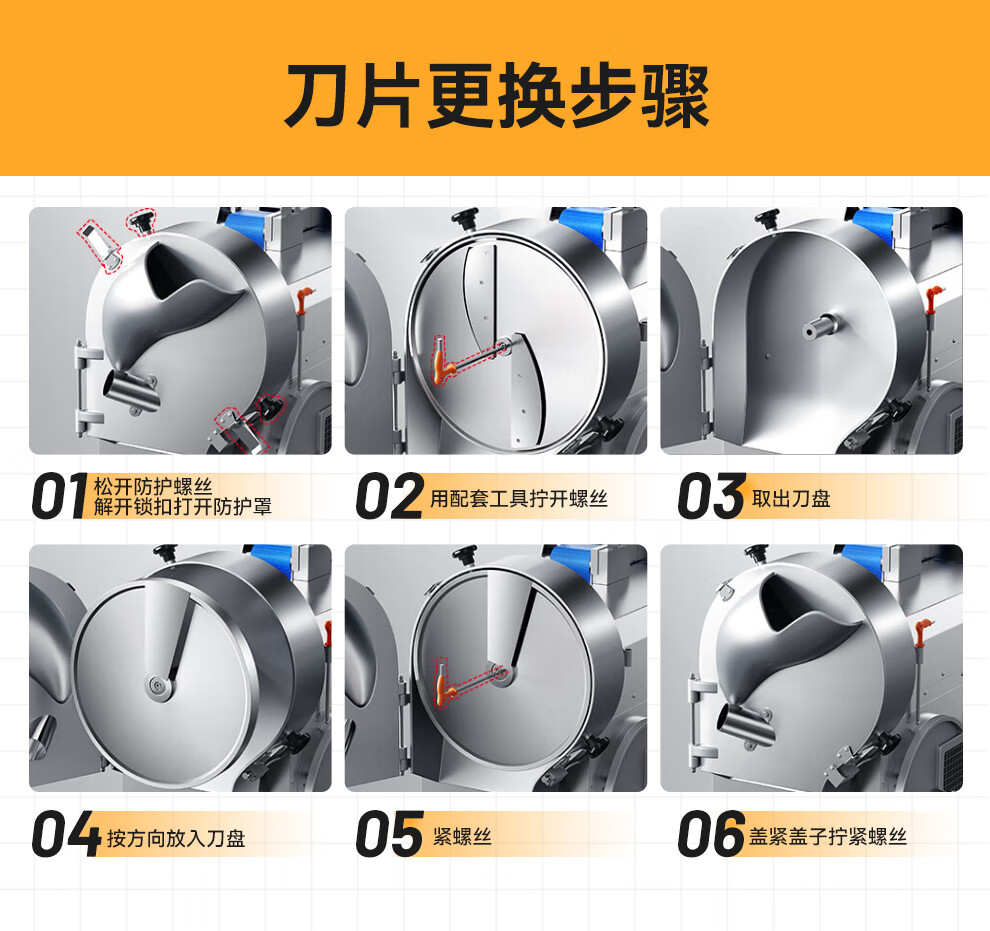 刀片更换步骤

01 松开防护螺丝
解开锁扣打开防护罩

02 用配套工具拧开螺丝

03 取出刀盘

04 按方向放入刀盘

05 紧螺丝

06 盖紧盖子拧紧螺丝